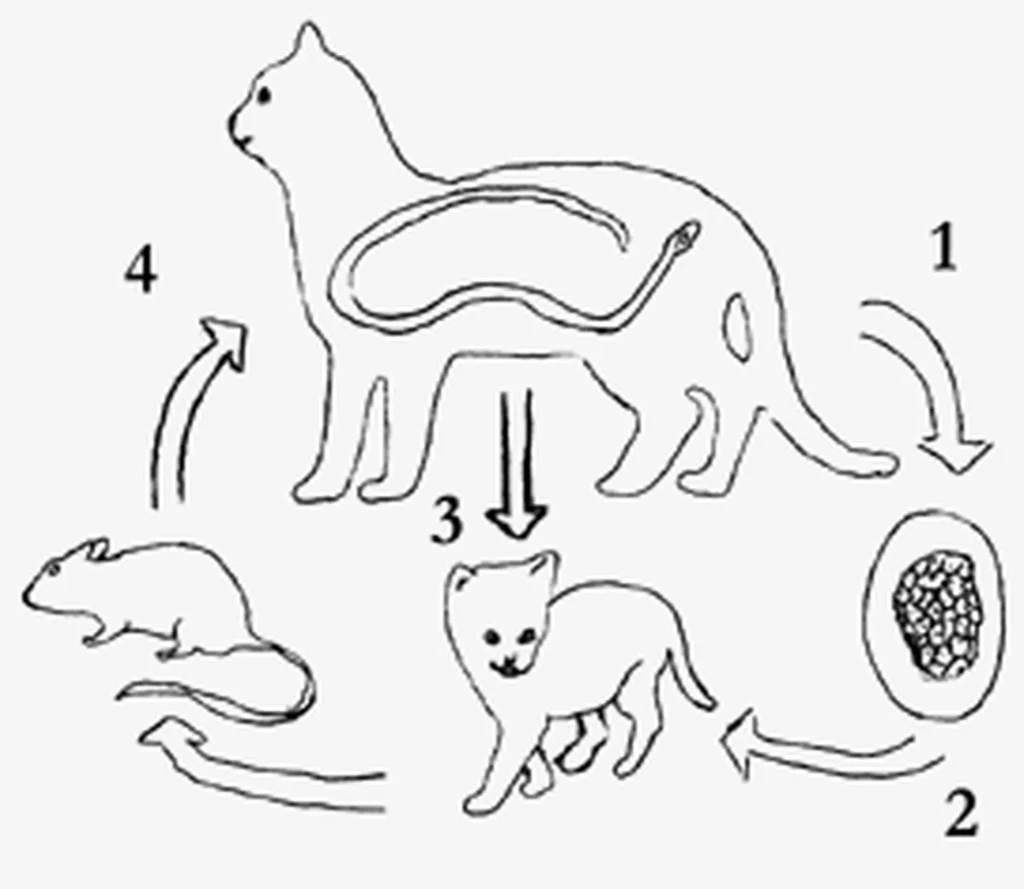 4
1
3
2