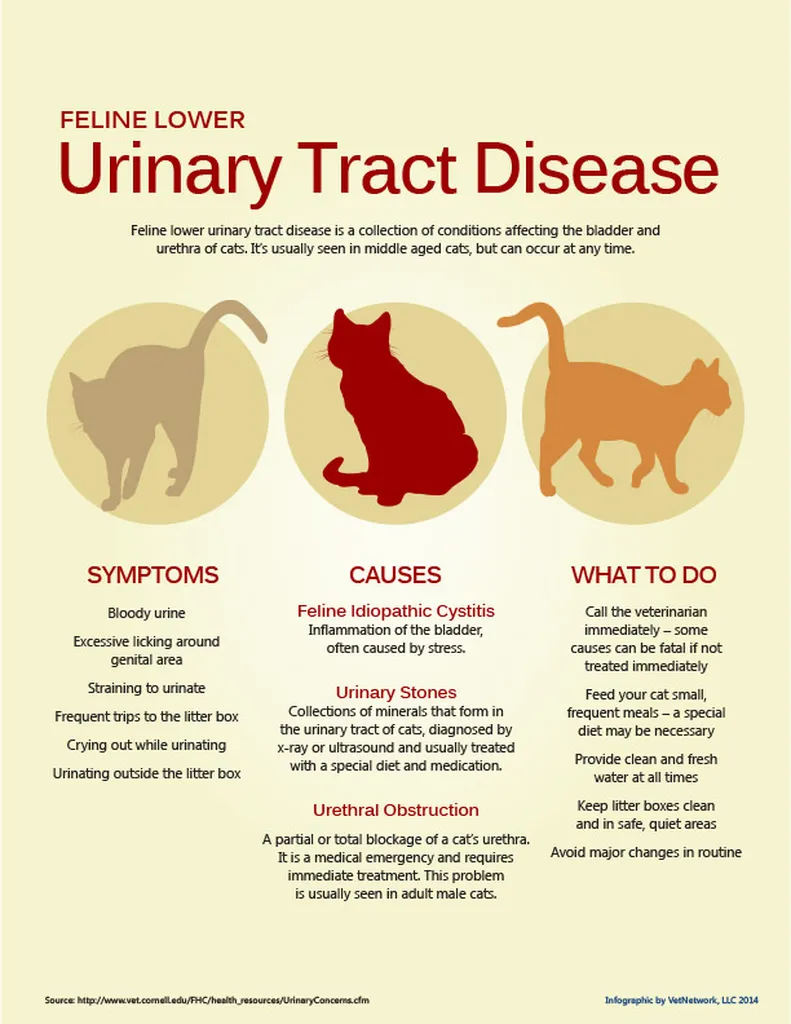 FELINE LOWER
Urinary Tract Disease

Feline lower urinary tract disease is a collection of conditions affecting the bladder and urethra of cats. It's usually seen in middle aged cats, but can occur at any time.

SYMPTOMS

Bloody urine

Excessive licking around genital area

Straining to urinate

Frequent trips to the litter box

Crying out while urinating

Urinating outside the litter box

CAUSES

Feline Idiopathic Cystitis
Inflammation of the bladder, often caused by stress.

Urinary Stones
Collections of minerals that form in the urinary tract of cats, diagnosed by x-ray or ultrasound and usually treated with a special diet and medication.

Urethral Obstruction
A partial or total blockage of a cat's urethra. It is a medical emergency and requires immediate treatment. This problem is usually seen in adult male cats.

WHAT TO DO

Call the veterinarian immediately – some causes can be fatal if not treated immediately

Feed your cat small, frequent meals – a special diet may be necessary

Provide clean and fresh water at all times

Keep litter boxes clean and in safe, quiet areas

Avoid major changes in routine

Source: http://www.vet.cornell.edu/FHC/health_resources/UrinaryConcerns.cfm

Infographic by VetNetwork, LLC 2014